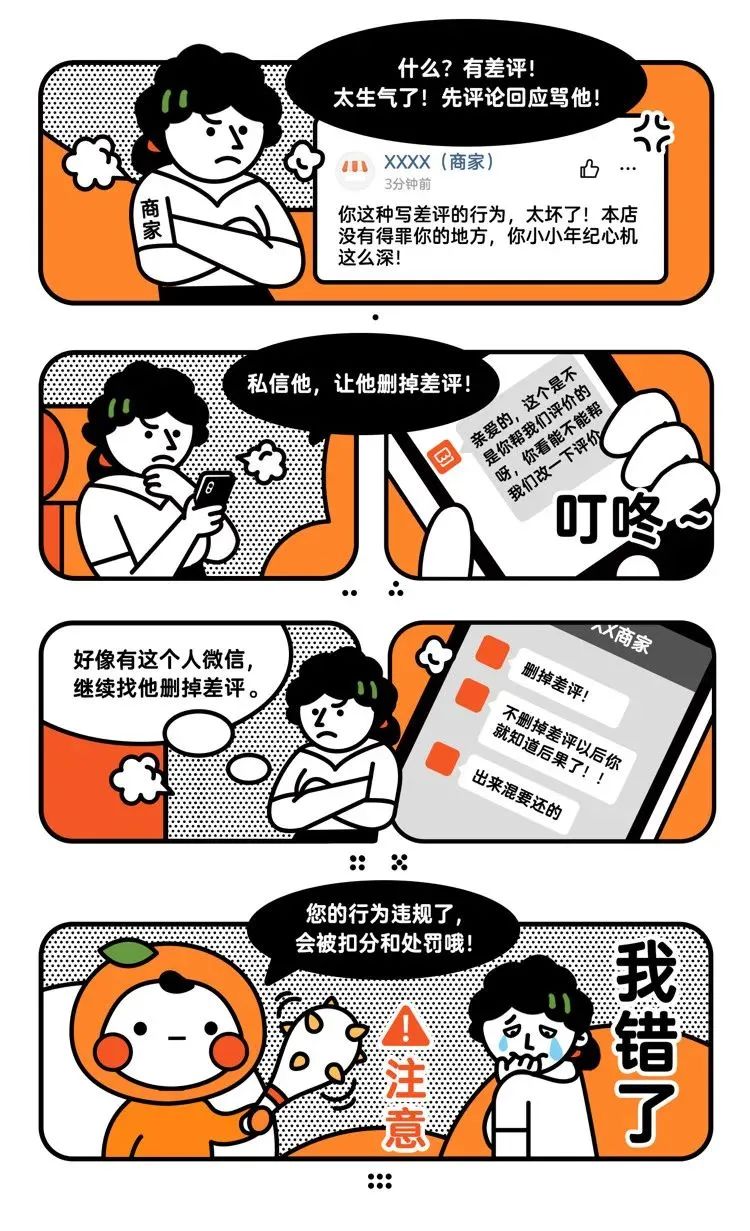 什么？有差评！
太生气了！先评论回应骂他！

商家

XXXX（商家）
3分钟前

你这种写差评的行为，太坏了！本店没有得罪你的地方，你小小年纪心机这么深！

私信他，让他删掉差评！

亲爱的，这个是不是你帮我们评价的呀，你看能不能帮我们改一下评价

叮咚~

好像有这个人微信，继续找他删掉差评。

XX商家

删掉差评！

不删掉差评以后你就知道后果了！！

出来混要还的

您的行为违规了，会被扣分和处罚哦！

注意

我错了